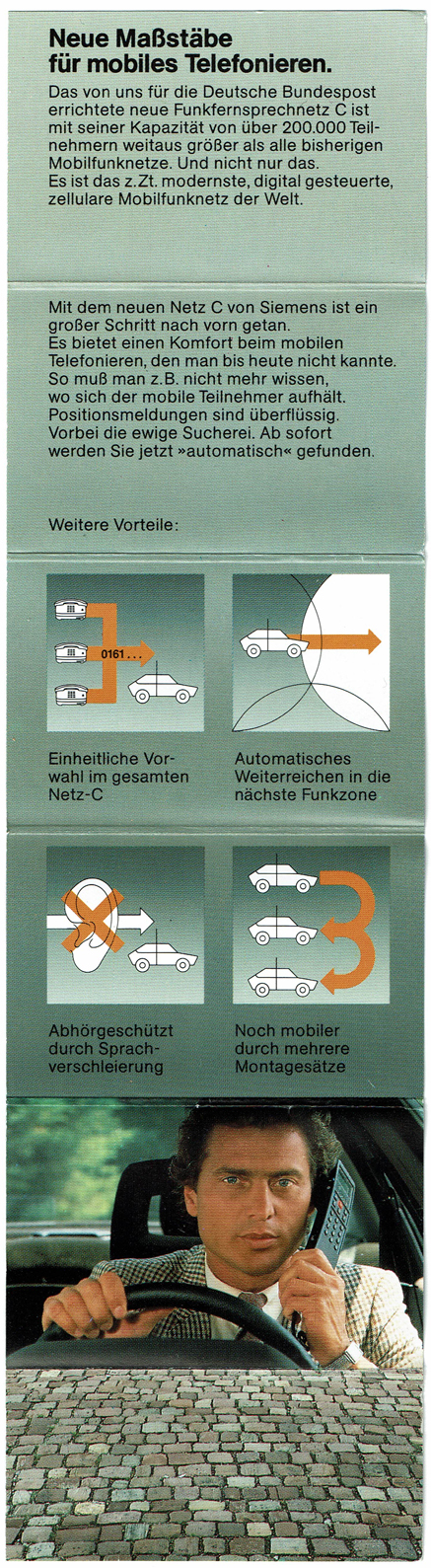 Neue Maßstäbe für mobiles Telefonieren.

Das von uns für die Deutsche Bundespost errichtete neue Funkfernsprechnetz C ist mit seiner Kapazität von über 200.000 Teilnehmern weitaus größer als alle bisherigen Mobilfunknetze. Und nicht nur das. Es ist das z.Zt. modernste, digital gesteuerte, zellulare Mobilfunknetz der Welt.

Mit dem neuen Netz C von Siemens ist ein großer Schritt nach vorn getan. Es bietet einen Komfort beim mobilen Telefonieren, den man bis heute nicht kannte. So muß man z.B. nicht mehr wissen, wo sich der mobile Teilnehmer aufhält. Positionsmeldungen sind überflüssig. Vorbei die ewige Sucherei. Ab sofort werden Sie jetzt »automatisch« gefunden.

Weitere Vorteile:

0161...

Einheitliche Vorwahl im gesamten Netz-C

Automatisches Weiterreichen in die nächste Funkzone

Abhörgeschützt durch Sprachverschleierung

Noch mobiler durch mehrere Montagesätze